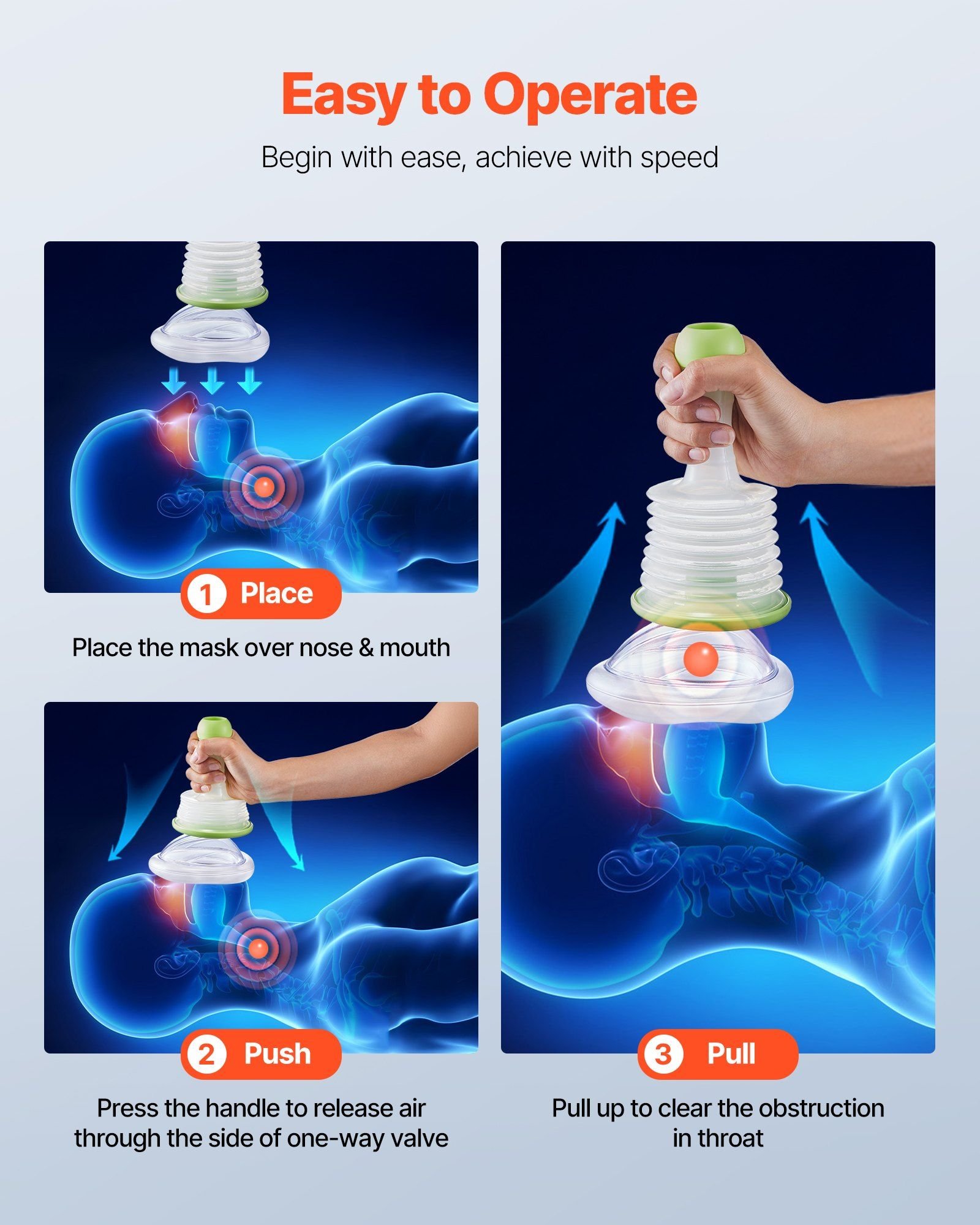 Easy to Operate

Begin with ease, achieve with speed

1 Place

Place the mask over nose & mouth

2 Push

Press the handle to release air through the side of one-way valve

3 Pull

Pull up to clear the obstruction in throat